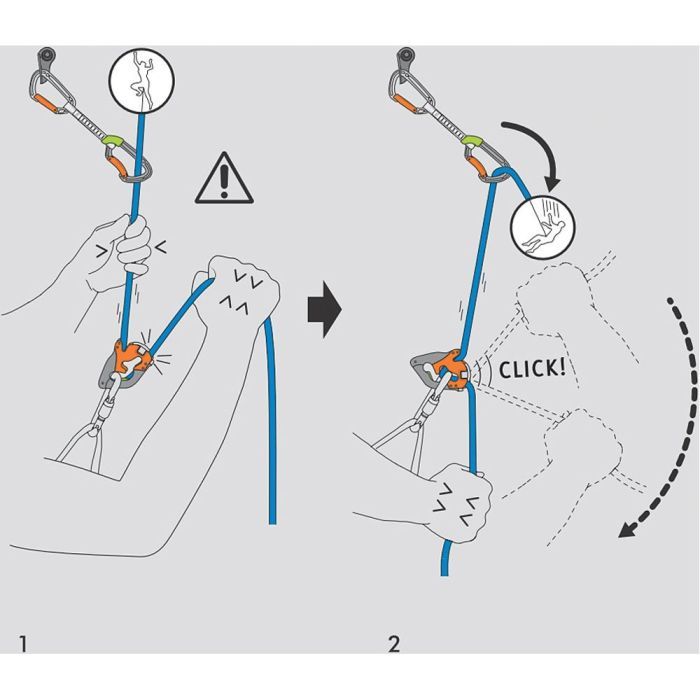 CLICK!

1

2