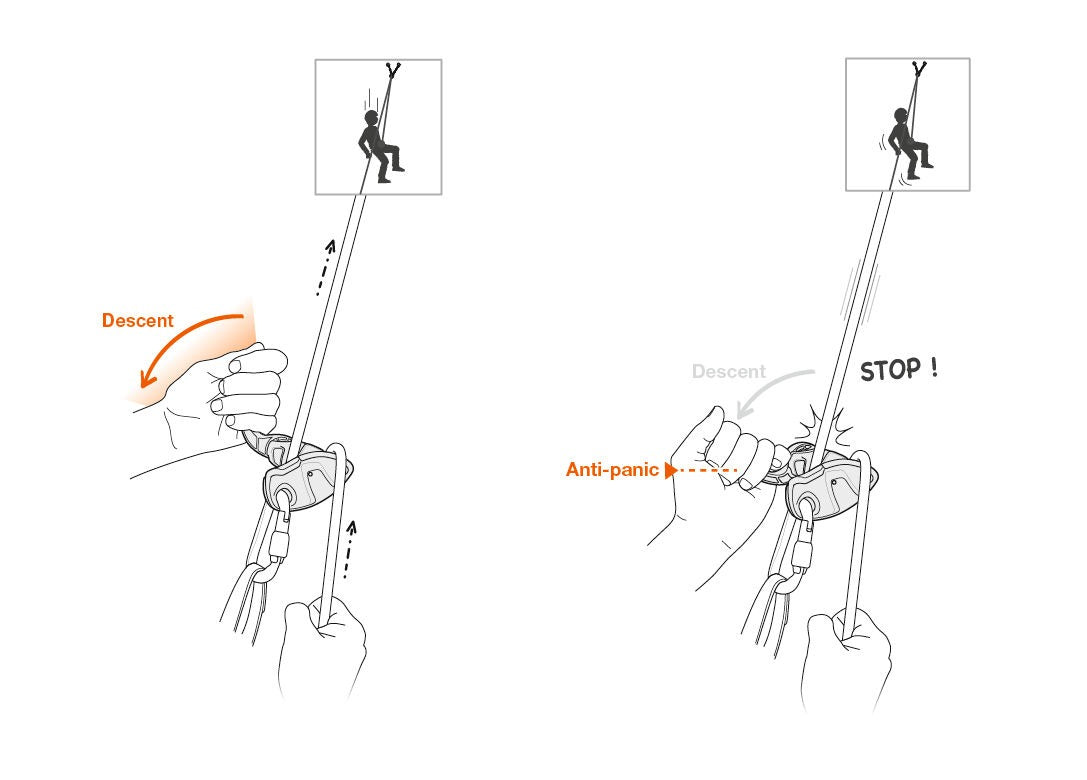 Descent

Descent

STOP !

Anti-panic