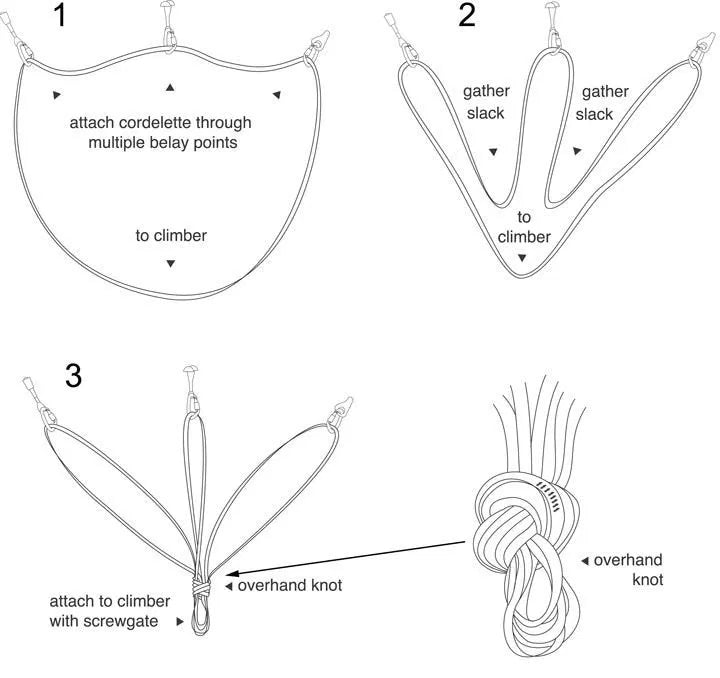 1

attach cordelette through multiple belay points

to climber

2

gather slack

gather slack

to climber

3

overhand knot

attach to climber with screwgate

overhand knot