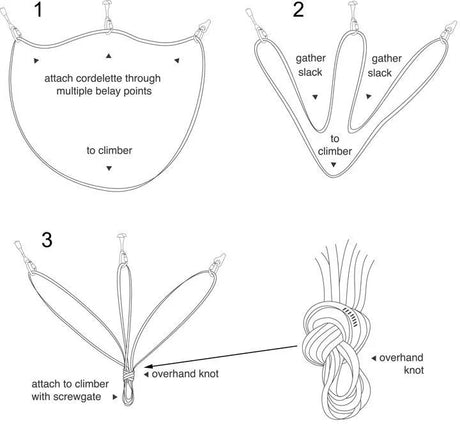 1

attach cordelette through multiple belay points

to climber

2

gather slack

gather slack

to climber

3

overhand knot

attach to climber with screwgate

overhand knot